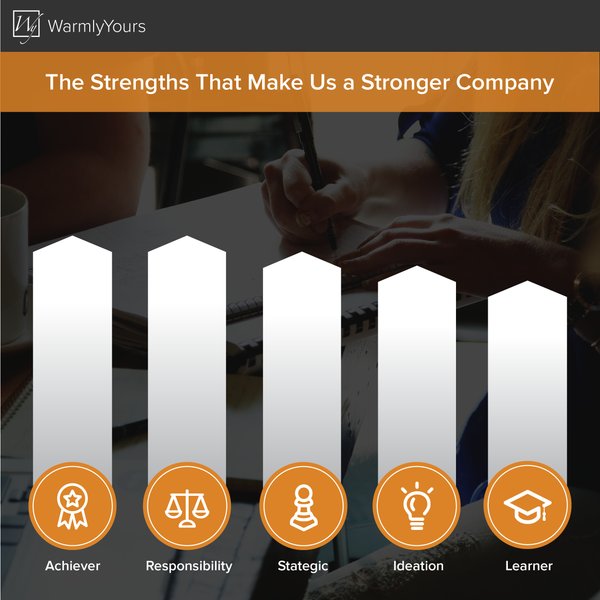 WarmlyYours

The Strengths That Make Us a Stronger Company

Achiever

Responsibility

Stategic

Ideation

Learner