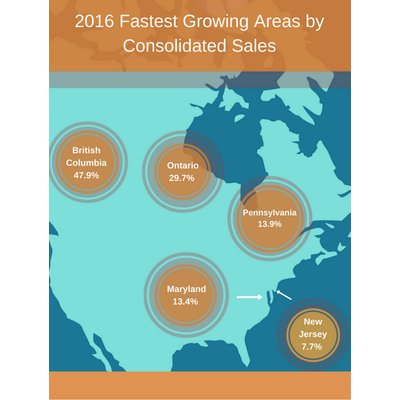 2016 Fastest Growing Areas by Consolidated Sales

British Columbia 47.9%

Ontario 29.7%

Pennsylvania 13.9%

Maryland 13.4%

New Jersey 7.7%