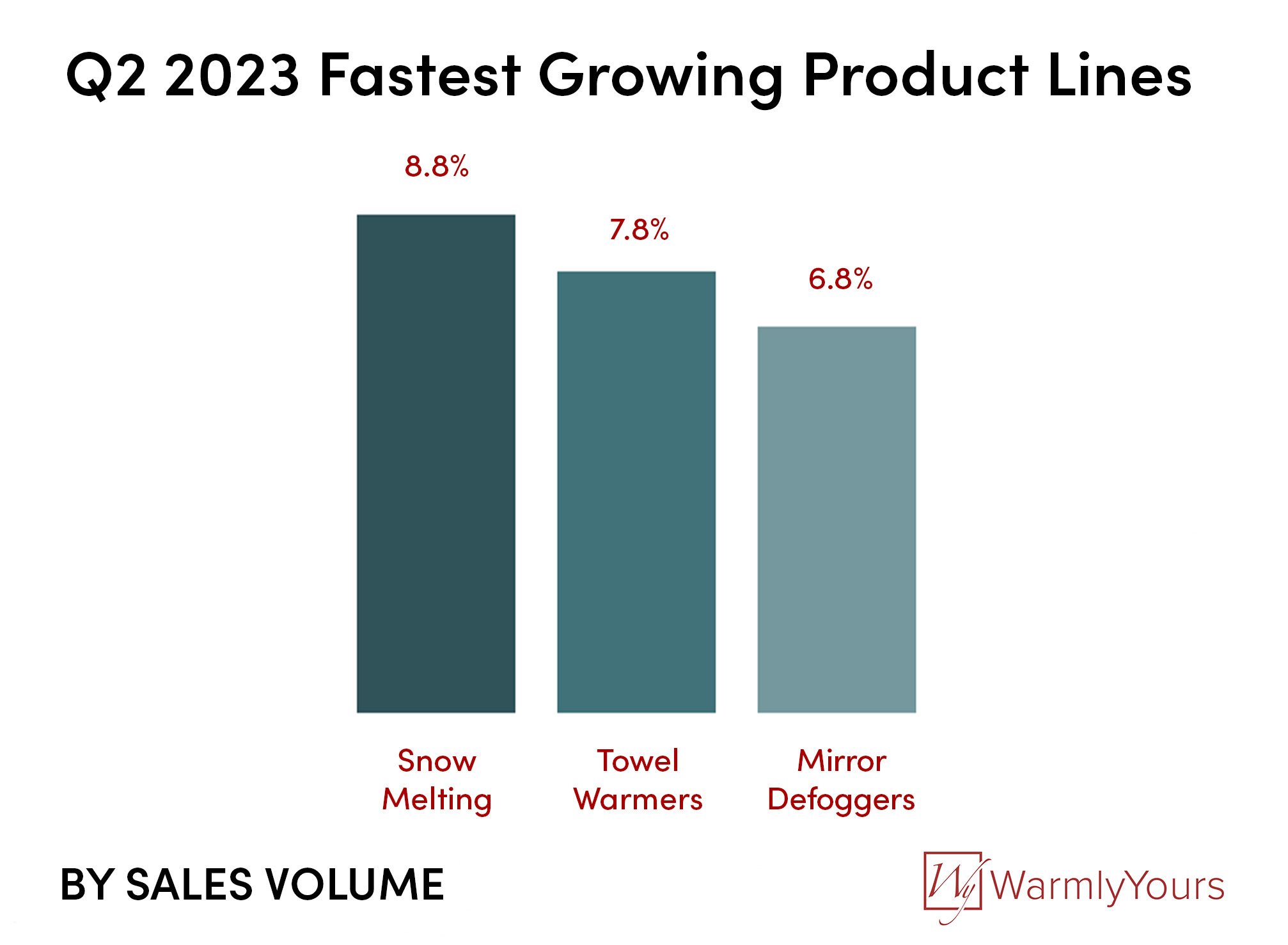 Q2 2023 Fastest Growing Product Lines

8.8%

7.8%

6.8%

Snow Melting

Towel Warmers

Mirror Defoggers

BY SALES VOLUME

Wy WarmlyYours