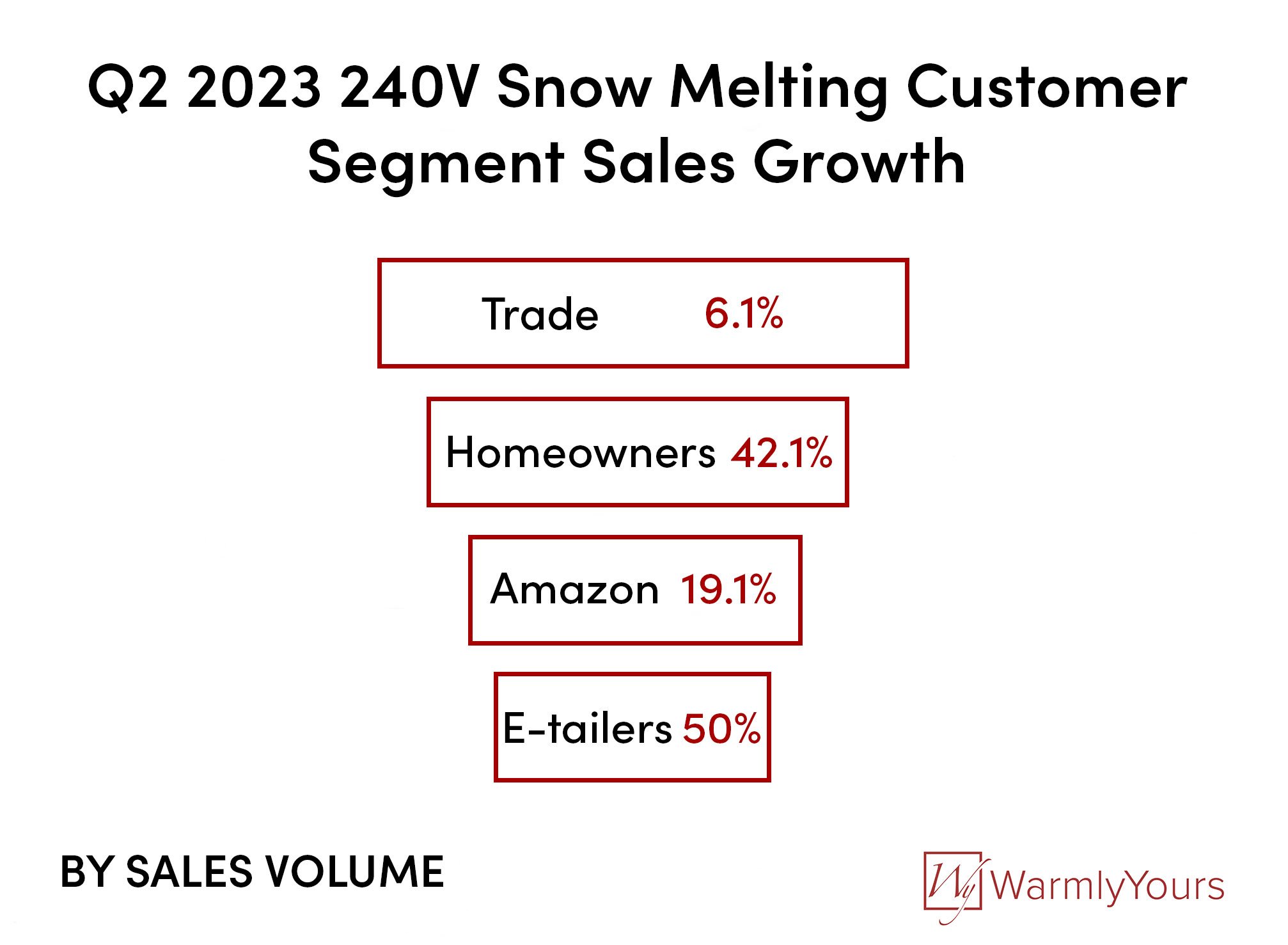 Q2 2023 240V Snow Melting Customer Segment Sales Growth

Trade 6.1%

Homeowners 42.1%

Amazon 19.1%

E-tailers 50%

BY SALES VOLUME

Wy WarmlyYours