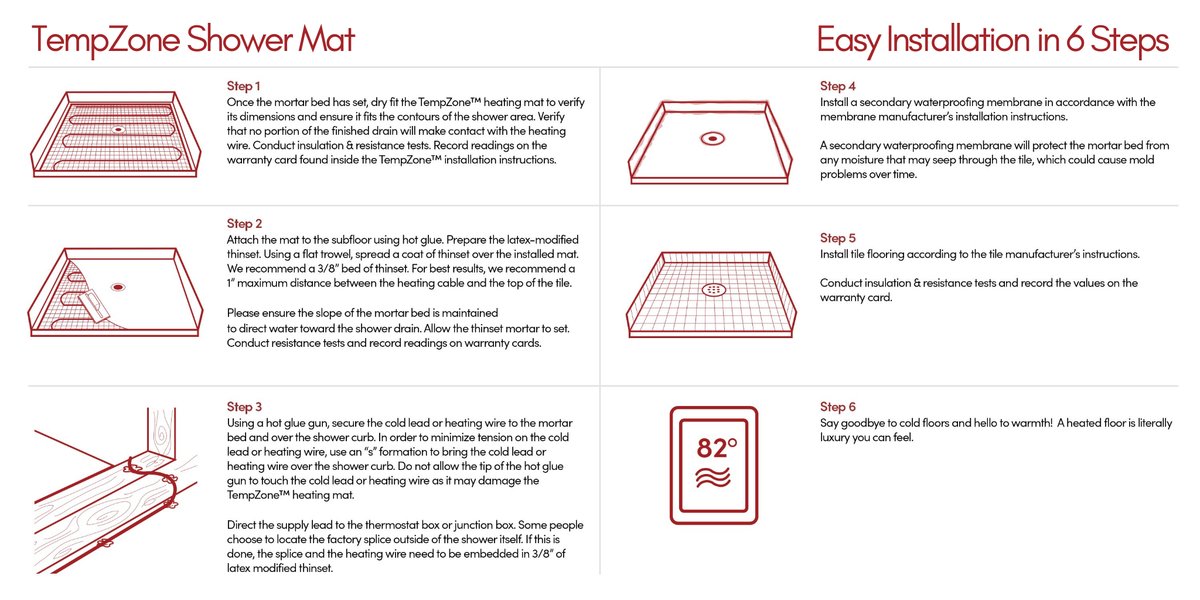 TempZone Shower Mat

Easy Installation in 6 Steps

Step 1
Once the mortar bed has set, dry fit the TempZone™ heating mat to verify its dimensions and ensure it fits the contours of the shower area. Verify that no portion of the finished drain will make contact with the heating wire. Conduct insulation & resistance tests. Record readings on the warranty card found inside the TempZone™ installation instructions.

Step 2
Attach the mat to the subfloor using hot glue. Prepare the latex-modified thinset. Using a flat trowel, spread a coat of thinset over the installed mat. We recommend a 3/8" bed of thinset. For best results, we recommend a 1" maximum distance between the heating cable and the top of the tile.

Please ensure the slope of the mortar bed is maintained to direct water toward the shower drain. Allow the thinset mortar to set. Conduct resistance tests and record readings on warranty cards.

Step 3
Using a hot glue gun, secure the cold lead or heating wire to the mortar bed and over the shower curb. In order to minimize tension on the cold lead or heating wire, use an "s" formation to bring the cold lead or heating wire over the shower curb. Do not allow the tip of the hot glue gun to touch the cold lead or heating wire as it may damage the TempZone™ heating mat.

Direct the supply lead to the thermostat box or junction box. Some people choose to locate the factory splice outside of the shower itself. If this is done, the splice and the heating wire need to be embedded in 3/8" of latex modified thinset.

Step 4
Install a secondary waterproofing membrane in accordance with the membrane manufacturer's installation instructions.

A secondary waterproofing membrane will protect the mortar bed from any moisture that may seep through the tile, which could cause mold problems over time.

Step 5
Install tile flooring according to the tile manufacturer's instructions.

Conduct insulation & resistance tests and record the values on the warranty card.

82°

Step 6
Say goodbye to cold floors and hello to warmth! A heated floor is literally luxury you can feel.