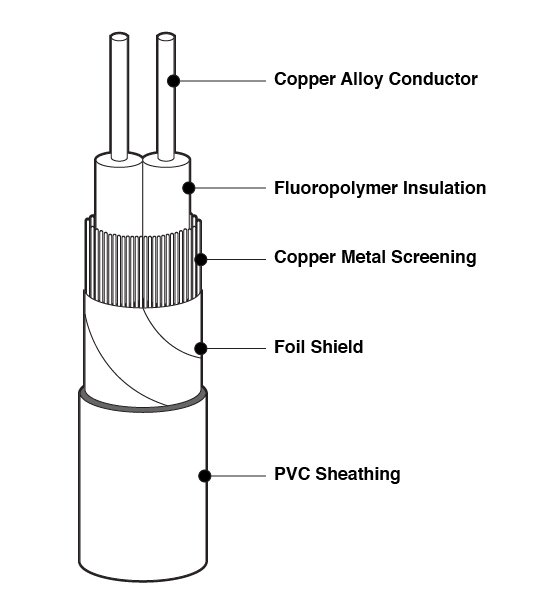 Copper Alloy Conductor

Fluoropolymer Insulation

Copper Metal Screening

Foil Shield

PVC Sheathing