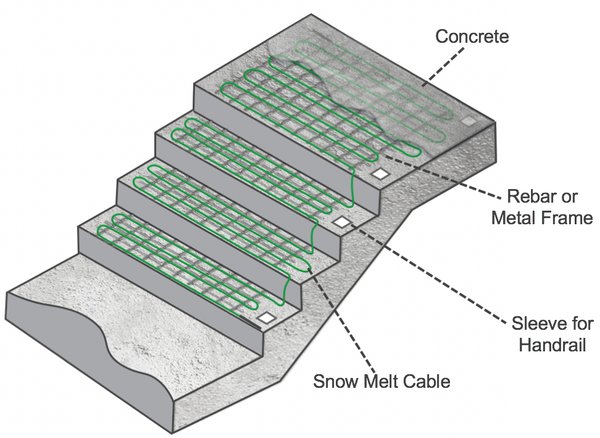 Concrete

Rebar or Metal Frame

Sleeve for Handrail

Snow Melt Cable