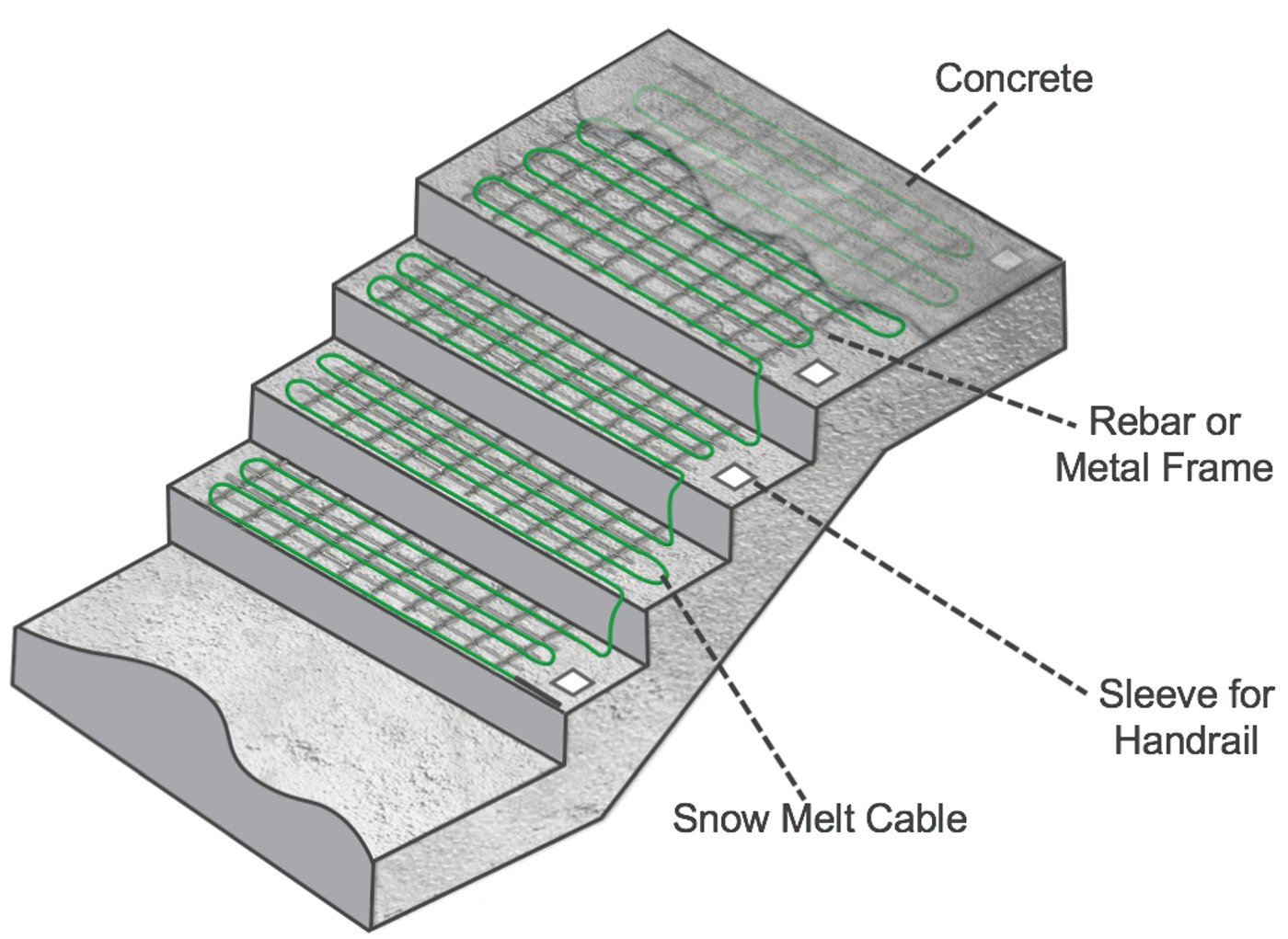 Concrete

Rebar or Metal Frame

Sleeve for Handrail

Snow Melt Cable