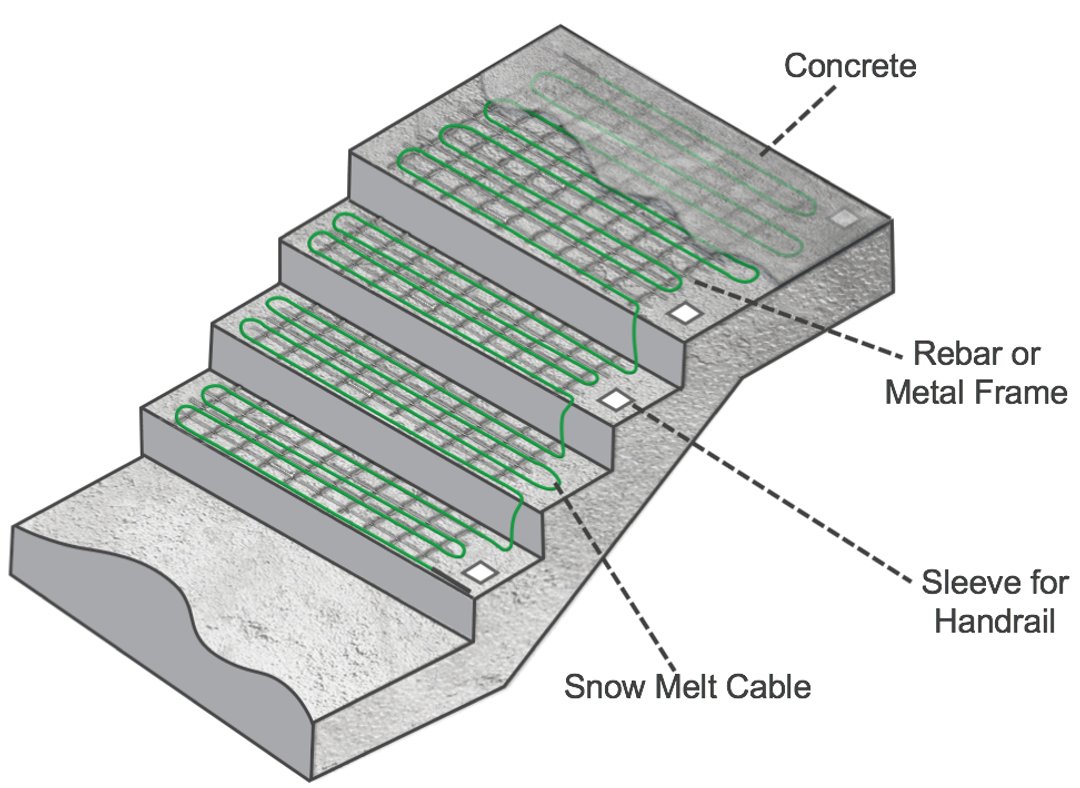 Concrete

Rebar or Metal Frame

Sleeve for Handrail

Snow Melt Cable