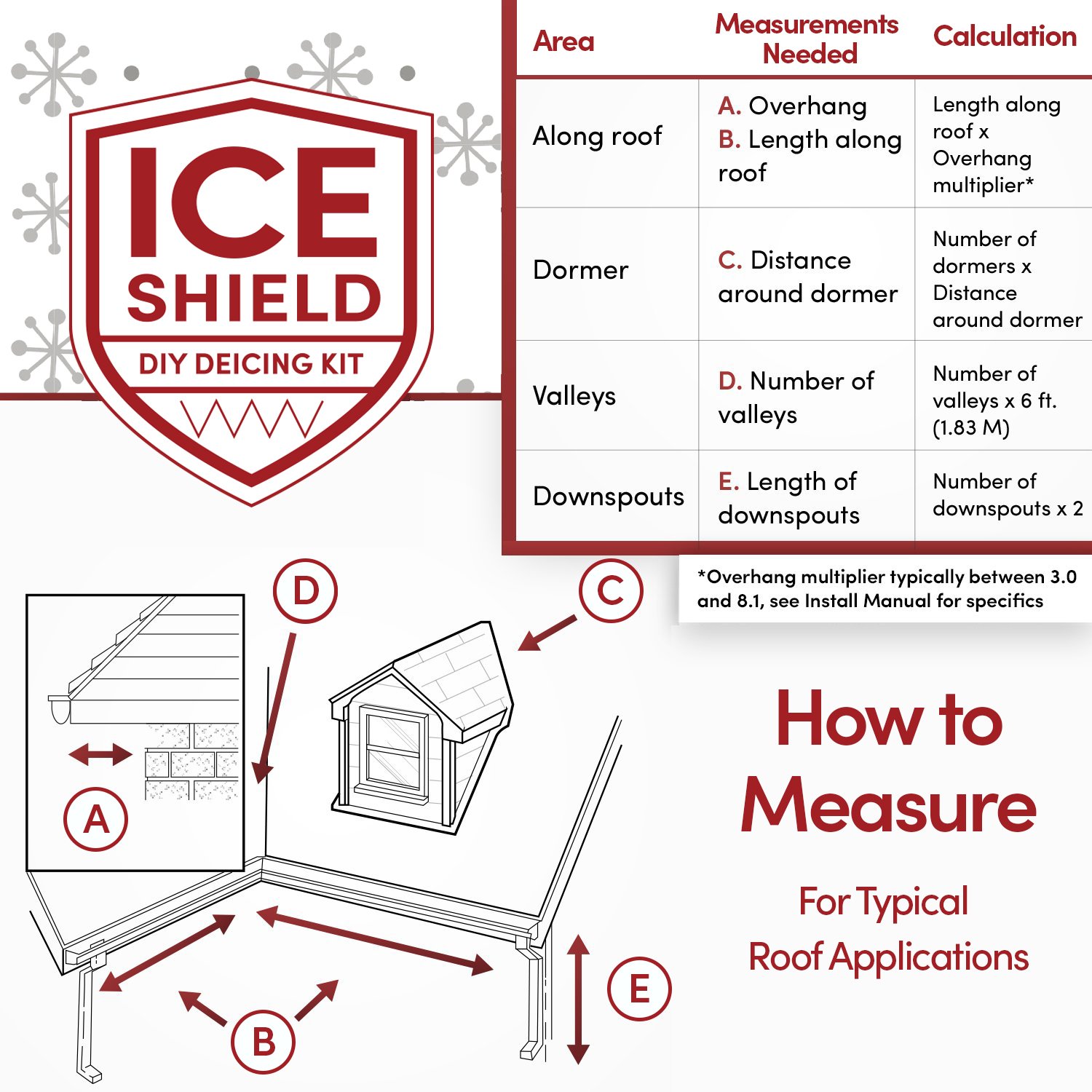 ICE SHIELD
DIY DEICING KIT

| Area | Measurements Needed | Calculation |
|---|---|---|
| Along roof | A. Overhang B. Length along roof | Length along roof x Overhang multiplier* |
| Dormer | C. Distance around dormer | Number of dormers x Distance around dormer |
| Valleys | D. Number of valleys | Number of valleys x 6 ft. (1.83 M) |
| Downspouts | E. Length of downspouts | Number of downspouts x 2 |

*Overhang multiplier typically between 3.0 and 8.1, see Install Manual for specifics

D

C

A

B

E

How to Measure

For Typical Roof Applications