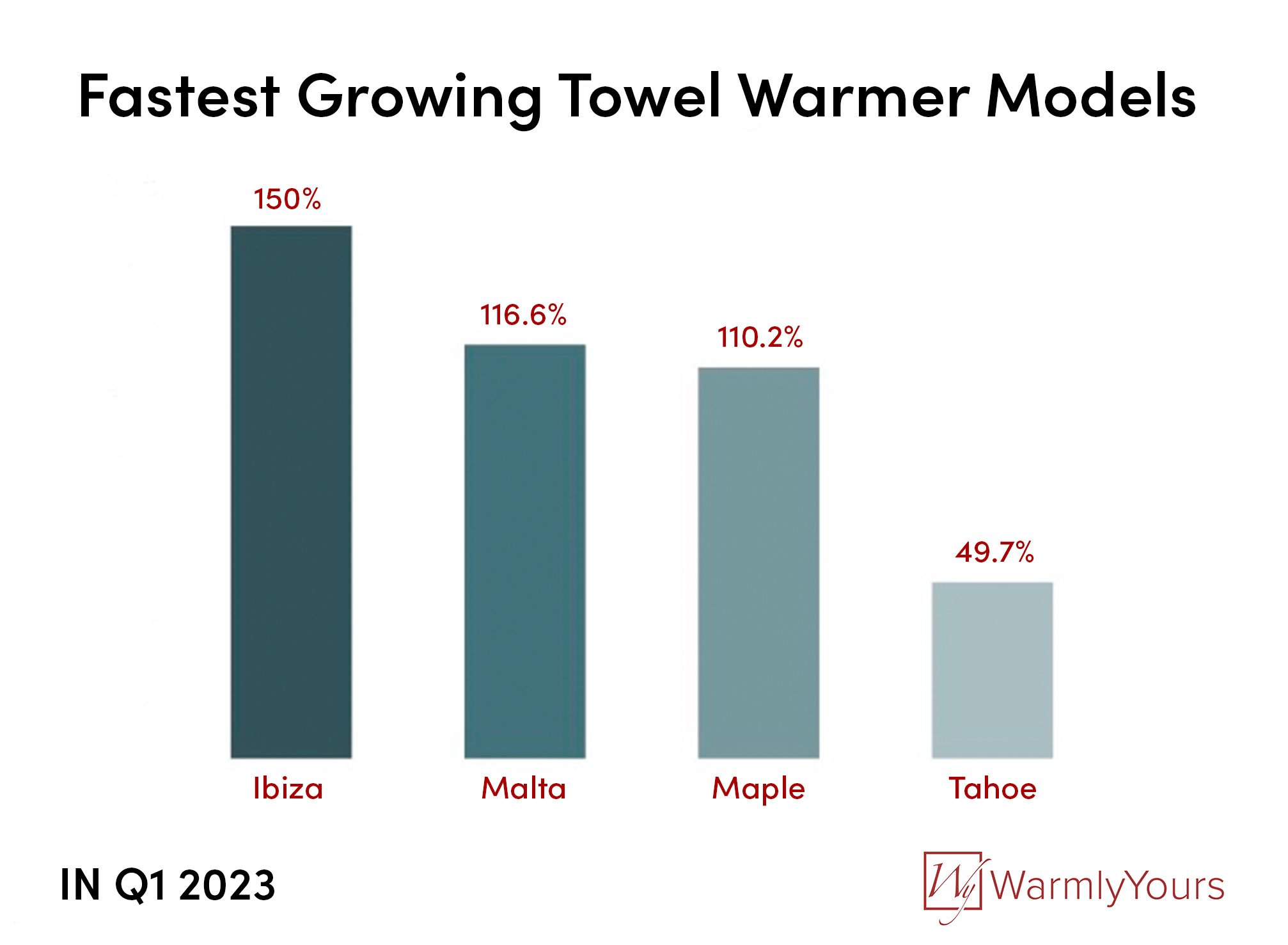 Fastest Growing Towel Warmer Models

150%

116.6%

110.2%

49.7%

Ibiza

Malta

Maple

Tahoe

IN Q1 2023

Wy WarmlyYours