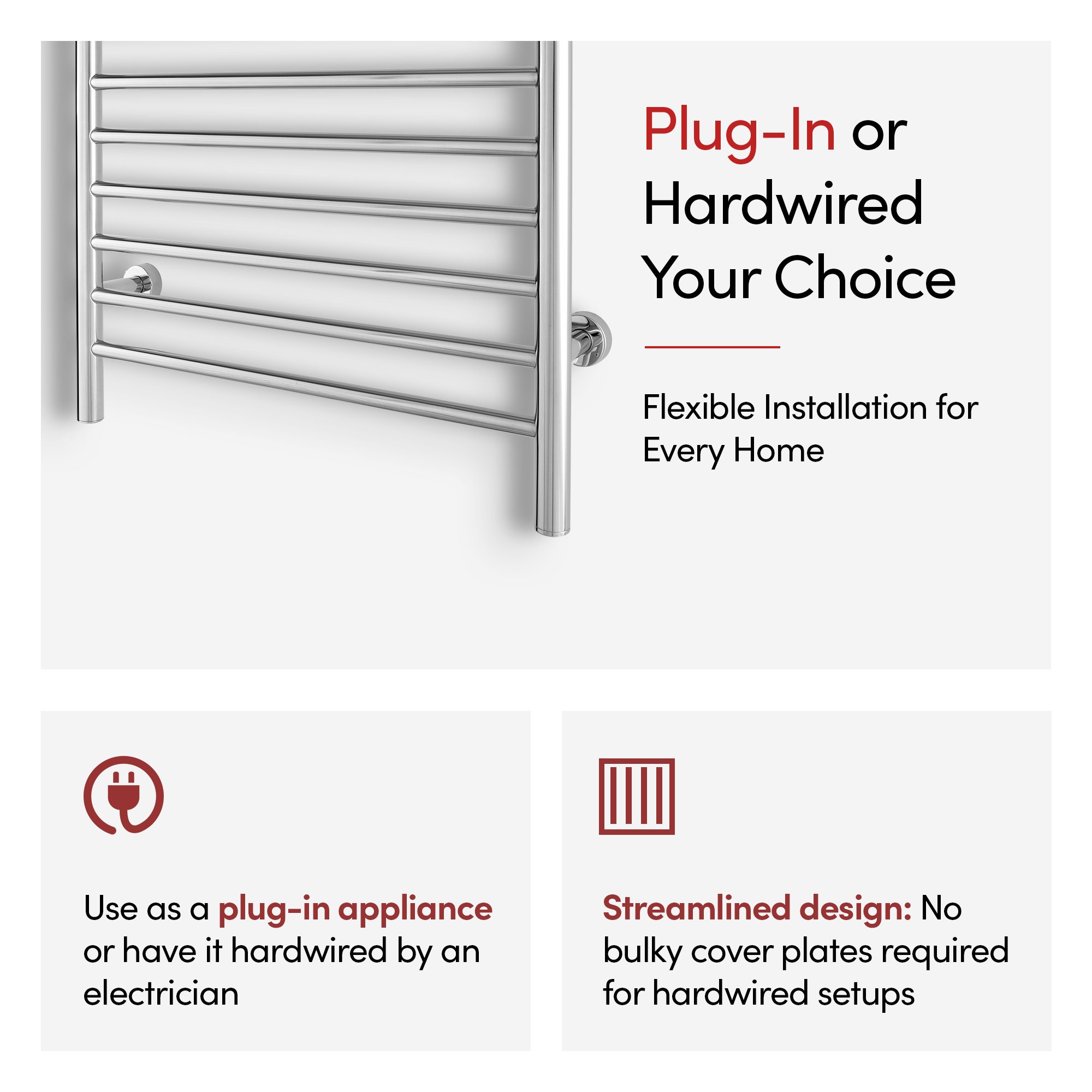 Plug-In or Hardwired Your Choice

Flexible Installation for Every Home

Use as a plug-in appliance or have it hardwired by an electrician

Streamlined design: No bulky cover plates required for hardwired setups