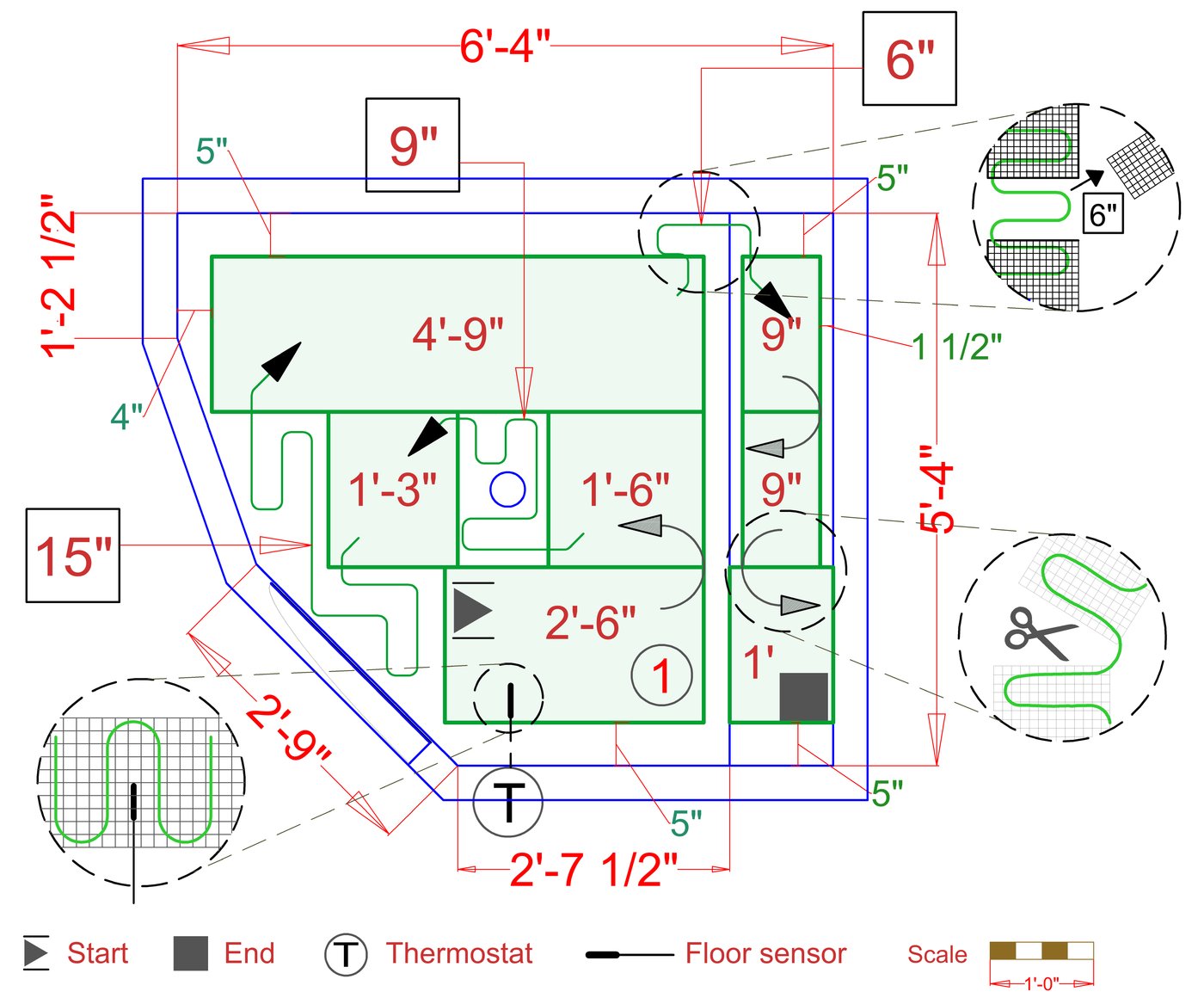 6'-4"

6"

9"

5"

5"

6"

1'-2 1/2"

4'-9"

9"

1 1/2"

4"

1'-3"

1'-6"

9"

5'-4"

15"

2'-6"

1

1'

2'-9"

T

5"

5"

2'-7 1/2"

Start End T Thermostat Floor sensor Scale 1'-0"