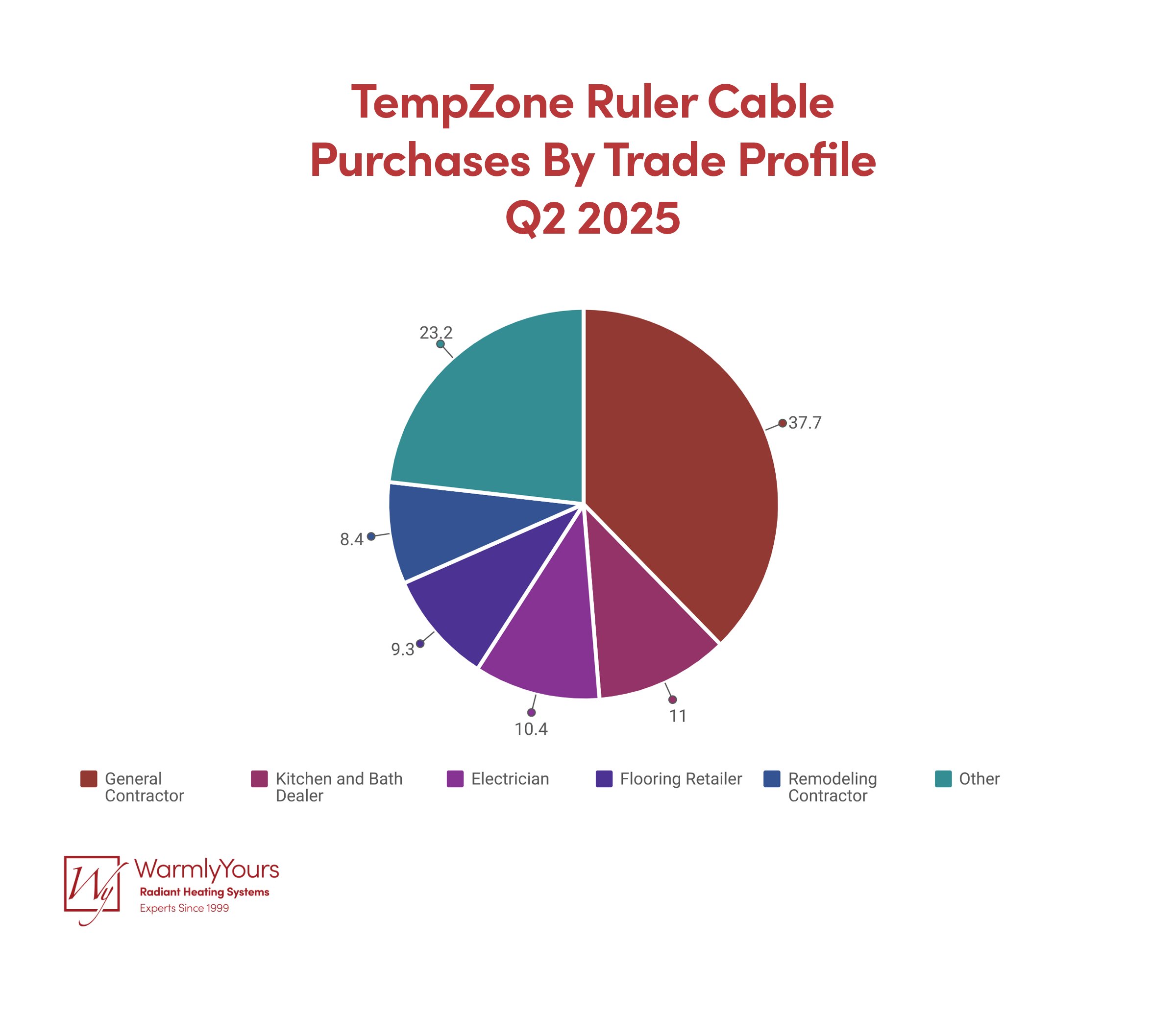 TempZone Ruler Cable Purchases By Trade Profile Q2 2025

23.2

37.7

8.4

9.3

10.4

11

General Contractor

Kitchen and Bath Dealer

Electrician

Flooring Retailer

Remodeling Contractor

Other

Wy

WarmlyYours

Radiant Heating Systems

Experts Since 1999