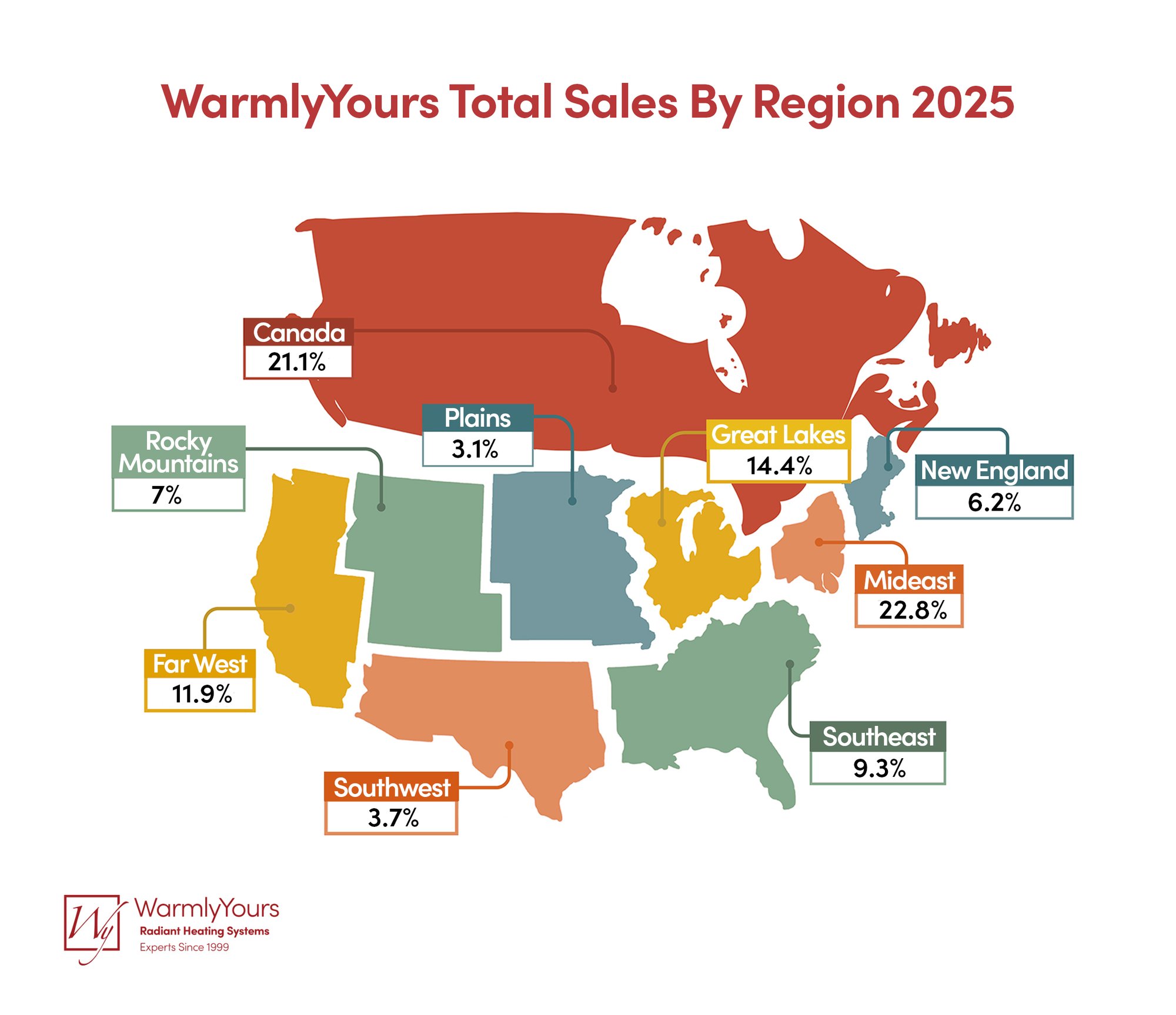 WarmlyYours Total Sales By Region 2025

Canada
21.1%

Plains
3.1%

Rocky Mountains
7%

Great Lakes
14.4%

New England
6.2%

Mideast
22.8%

Far West
11.9%

Southeast
9.3%

Southwest
3.7%

Wy
WarmlyYours
Radiant Heating Systems
Experts Since 1999