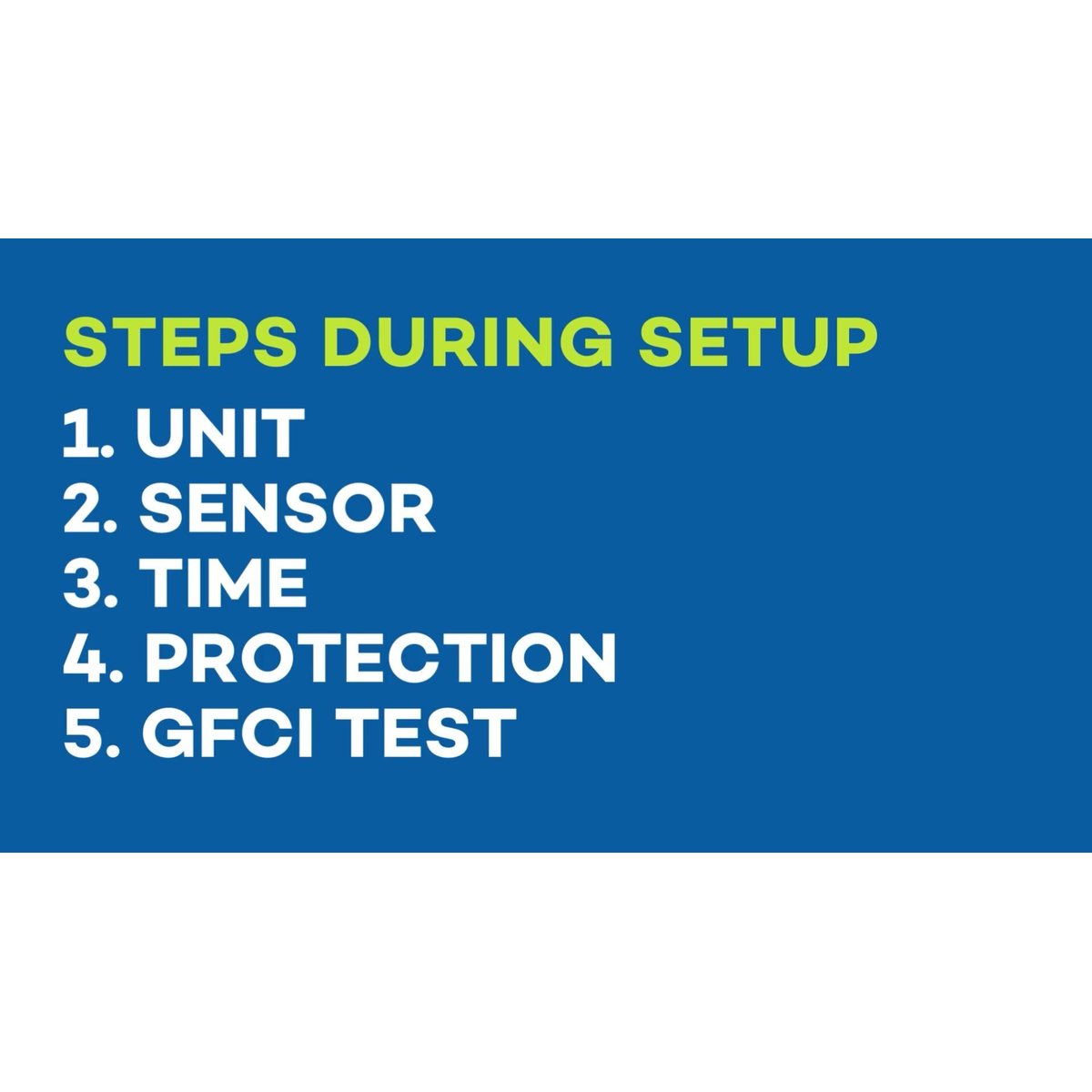 STEPS DURING SETUP
1. UNIT
2. SENSOR
3. TIME
4. PROTECTION
5. GFCI TEST