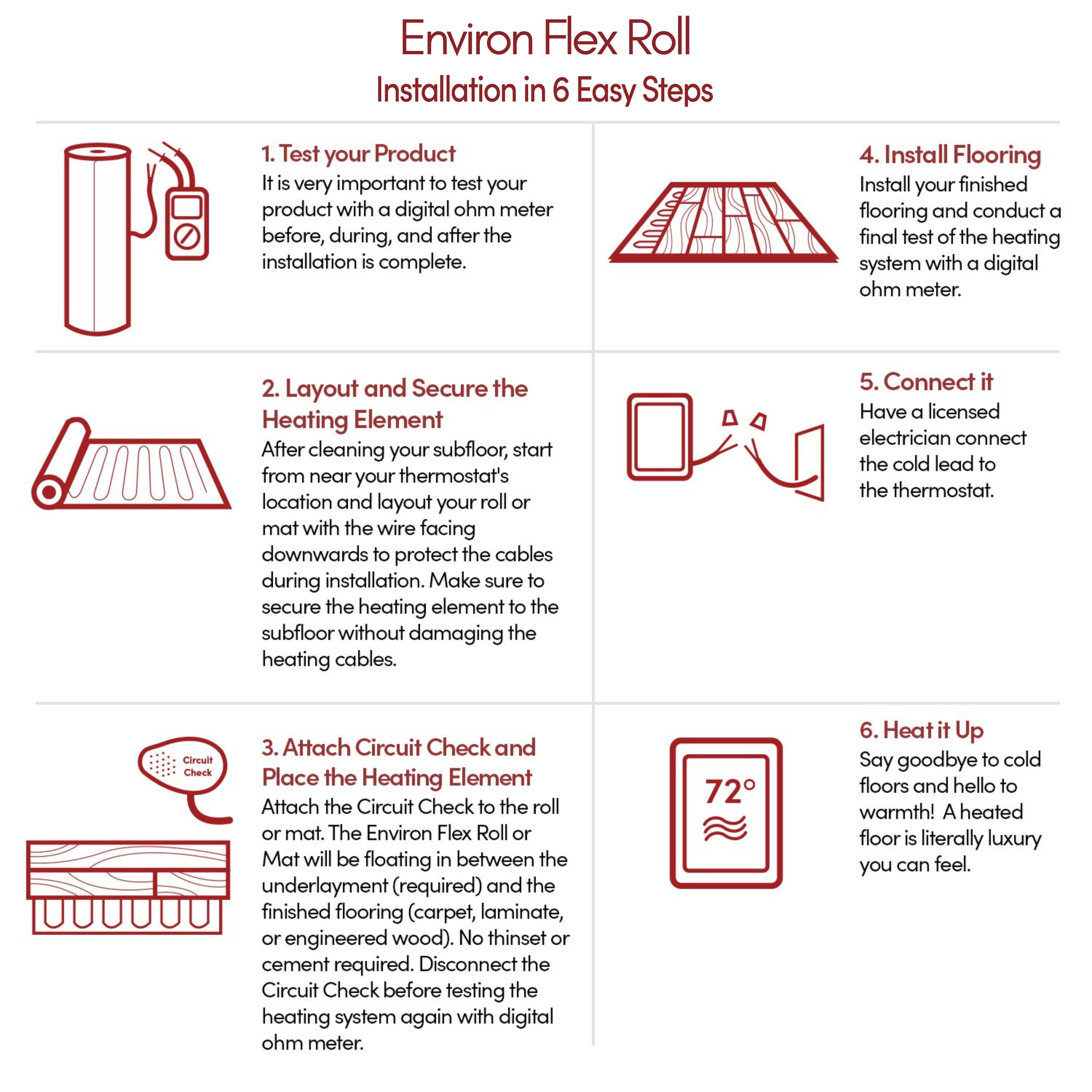 Environ Flex Roll
Installation in 6 Easy Steps

1. Test your Product
It is very important to test your product with a digital ohm meter before, during, and after the installation is complete.

2. Layout and Secure the Heating Element
After cleaning your subfloor, start from near your thermostat's location and layout your roll or mat with the wire facing downwards to protect the cables during installation. Make sure to secure the heating element to the subfloor without damaging the heating cables.

Circuit Check

3. Attach Circuit Check and Place the Heating Element
Attach the Circuit Check to the roll or mat. The Environ Flex Roll or Mat will be floating in between the underlayment (required) and the finished flooring (carpet, laminate, or engineered wood). No thinset or cement required. Disconnect the Circuit Check before testing the heating system again with digital ohm meter.

4. Install Flooring
Install your finished flooring and conduct a final test of the heating system with a digital ohm meter.

5. Connect it
Have a licensed electrician connect the cold lead to the thermostat.

72°

6. Heat it Up
Say goodbye to cold floors and hello to warmth! A heated floor is literally luxury you can feel.