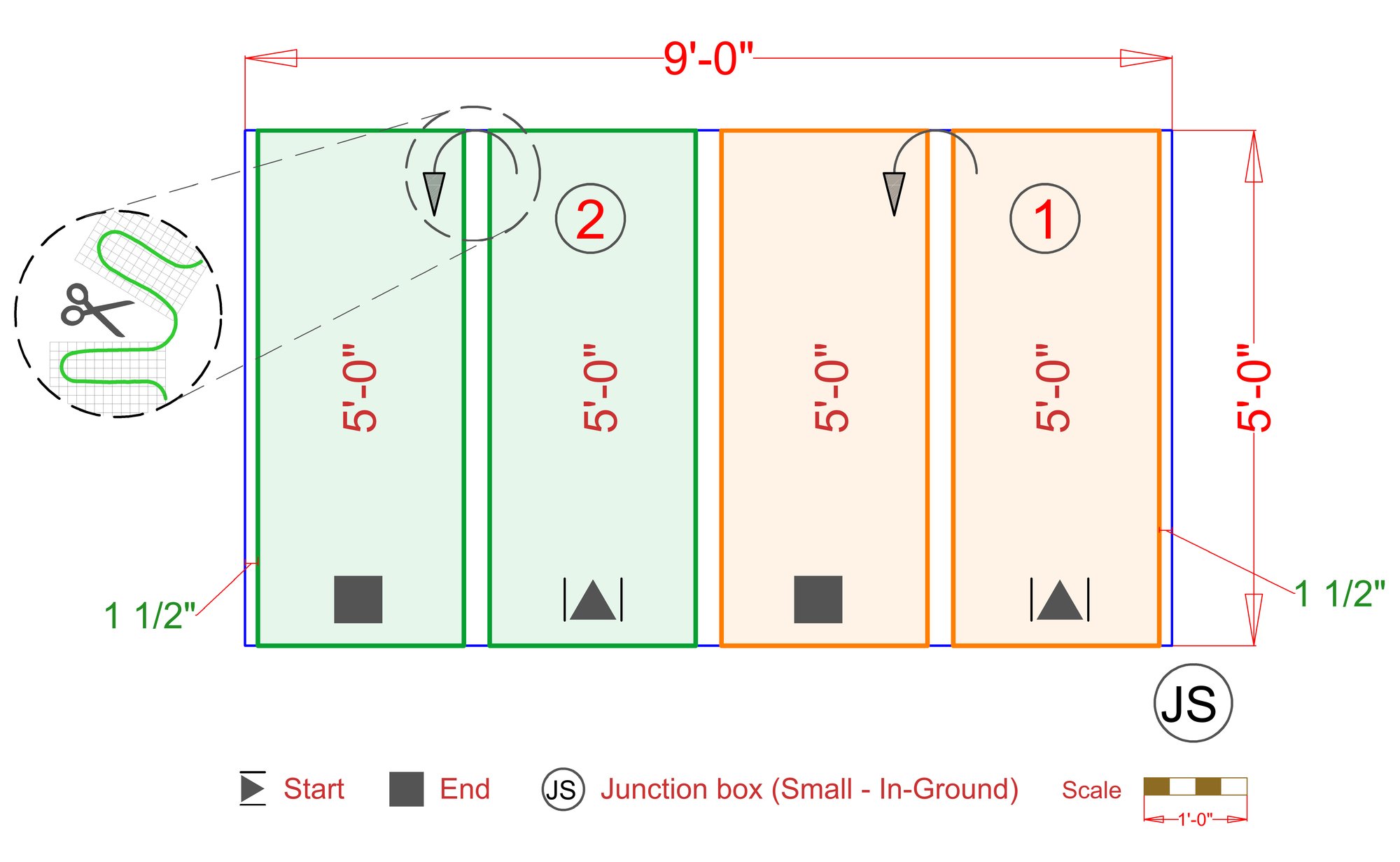 9'-0"

2

1

5'-0"

5'-0"

5'-0"

5'-0"

5'-0"

1 1/2"

1 1/2"

JS

Start End JS Junction box (Small - In-Ground) Scale

1'-0"